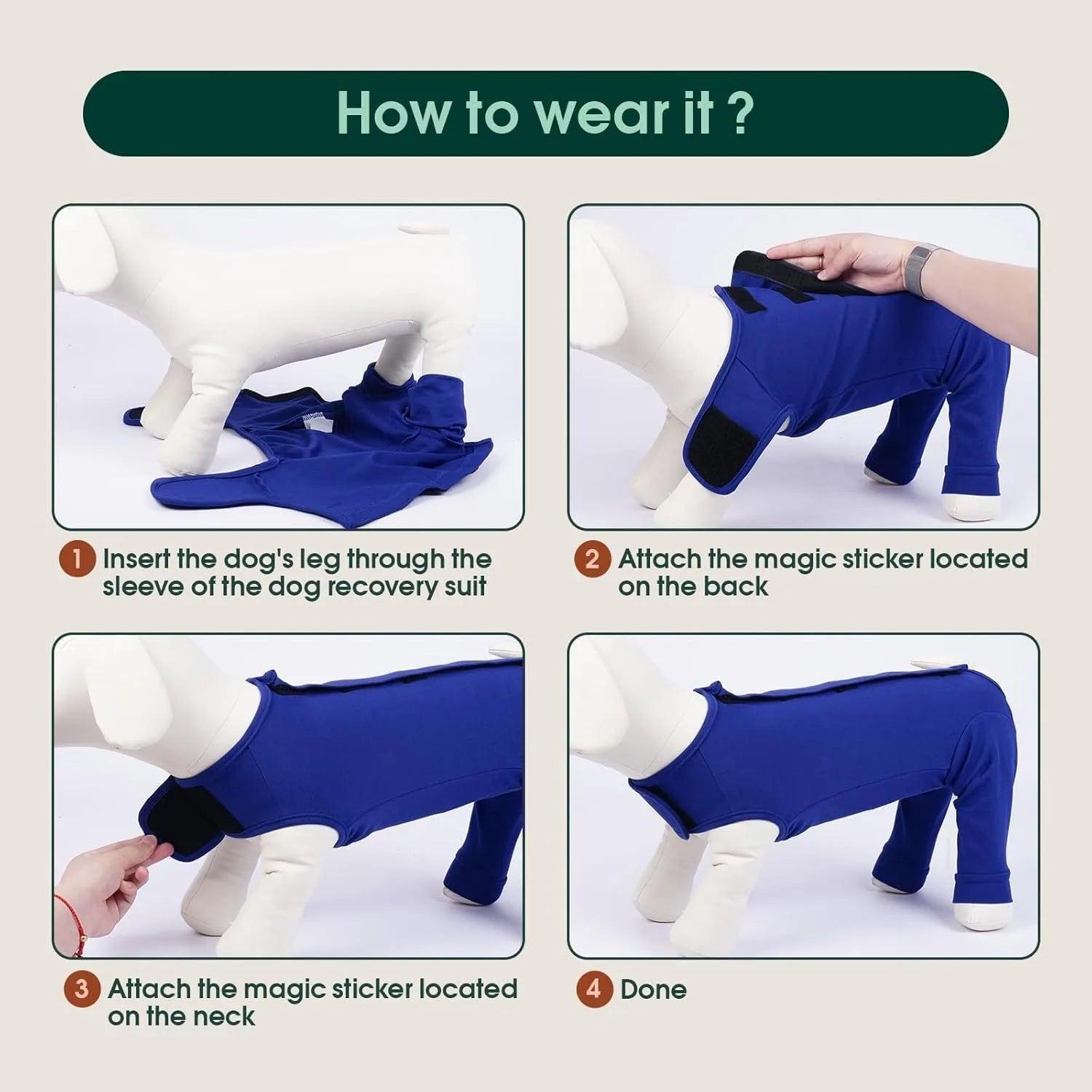 How to wear it ?

1 Insert the dog's leg through the sleeve of the dog recovery suit

2 Attach the magic sticker located on the back

3 Attach the magic sticker located on the neck

4 Done